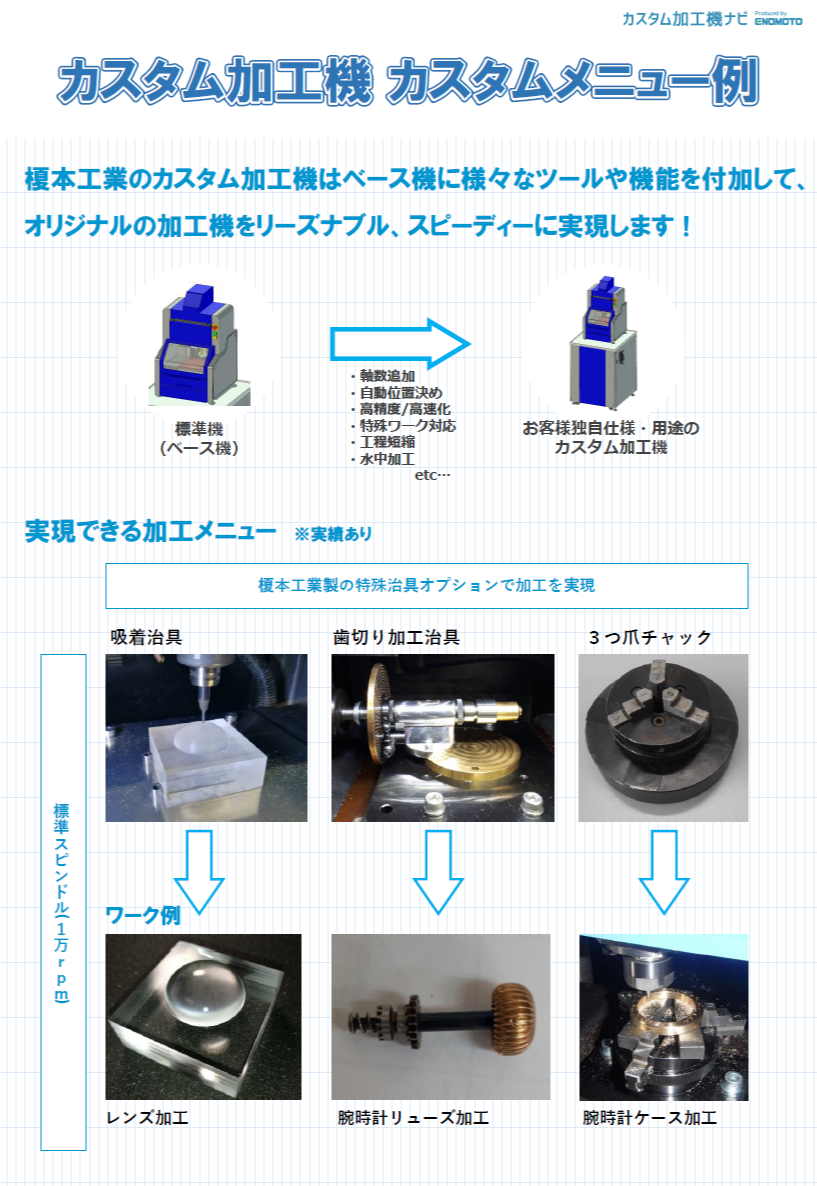 カスタム加工機ナビ Produced by ENOMOTO

カスタム加工機 カスタムメニュー例

榎本工業のカスタム加工機はベース機に様々なツールや機能を付加して、オリジナルの加工機をリーズナブル、スピーディーに実現します！

標準機
（ベース機）

・軸数追加
・自動位置決め
・高精度/高速化
・特殊ワーク対応
・工程短縮
・水中加工
etc…

お客様独自仕様・用途の
カスタム加工機

実現できる加工メニュー ※実績あり

榎本工業製の特殊治具オプションで加工を実現

標準スピンドル（1万rpm）

吸着治具

歯切り加工治具

３つ爪チャック

ワーク例

レンズ加工

腕時計リューズ加工

腕時計ケース加工